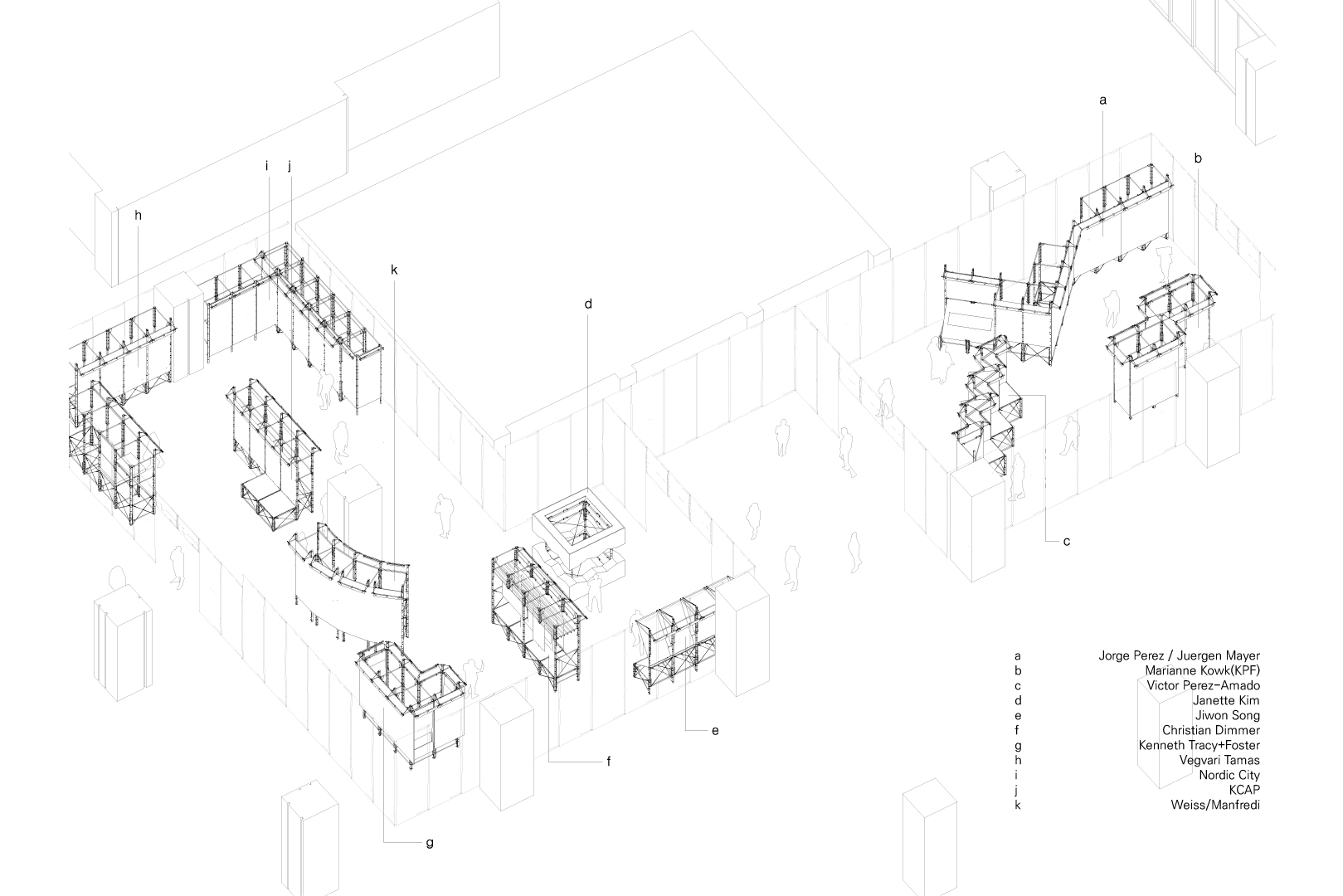 a

b

i j

h

k

d

c

e

f

g

| | |
|---|---|
| a | Jorge Perez / Juergen Mayer |
| b | Marianne Kowk(KPF) |
| c | Victor Perez-Amado |
| d | Janette Kim |
| e | Jiwon Song |
| f | Christian Dimmer |
| g | Kenneth Tracy+Foster |
| h | Vegvari Tamas |
| i | Nordic City |
| j | KCAP |
| k | Weiss/Manfredi |