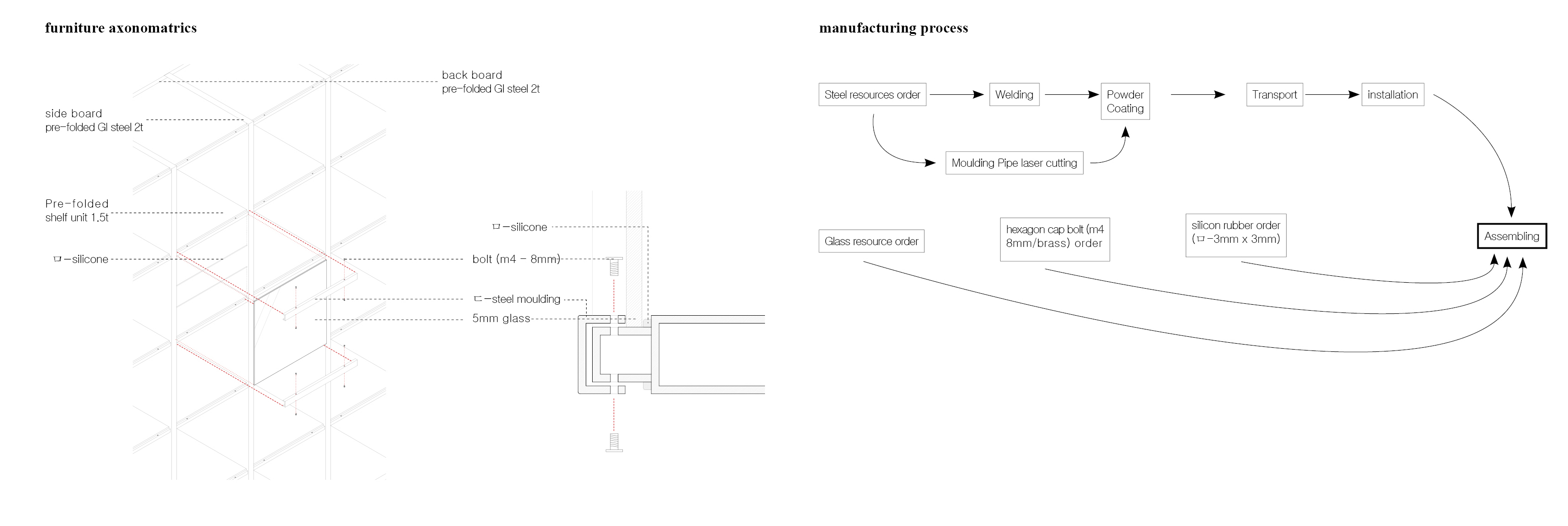 furniture axonomatrics

back board
pre-folded GI steel 2t

side board
pre-folded GI steel 2t

Pre-folded
shelf unit 1.5t

ㅁ-silicone

ㅁ-silicone

bolt (m4 - 8mm)

ㄷ-steel moulding

5mm glass

manufacturing process

Steel resources order

Welding

Powder Coating

Transport

installation

Moulding Pipe laser cutting

Glass resource order

hexagon cap bolt (m4 8mm/brass) order

silicon rubber order (ㅁ-3mm x 3mm)

Assembling